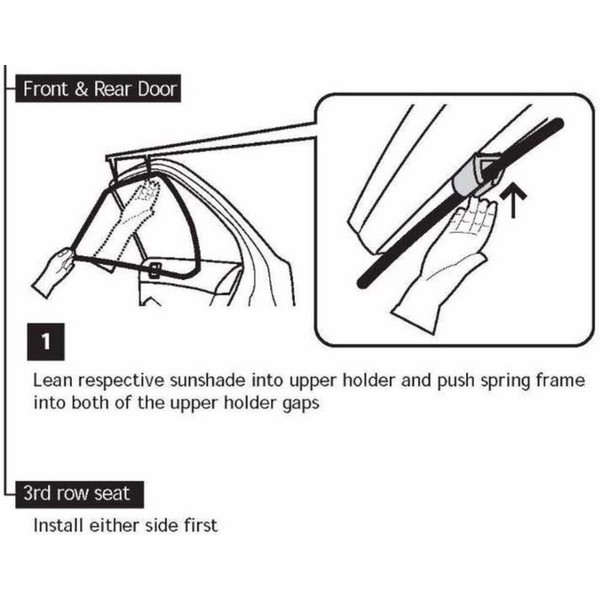 Front & Rear Door

1

Lean respective sunshade into upper holder and push spring frame into both of the upper holder gaps

3rd row seat

Install either side first